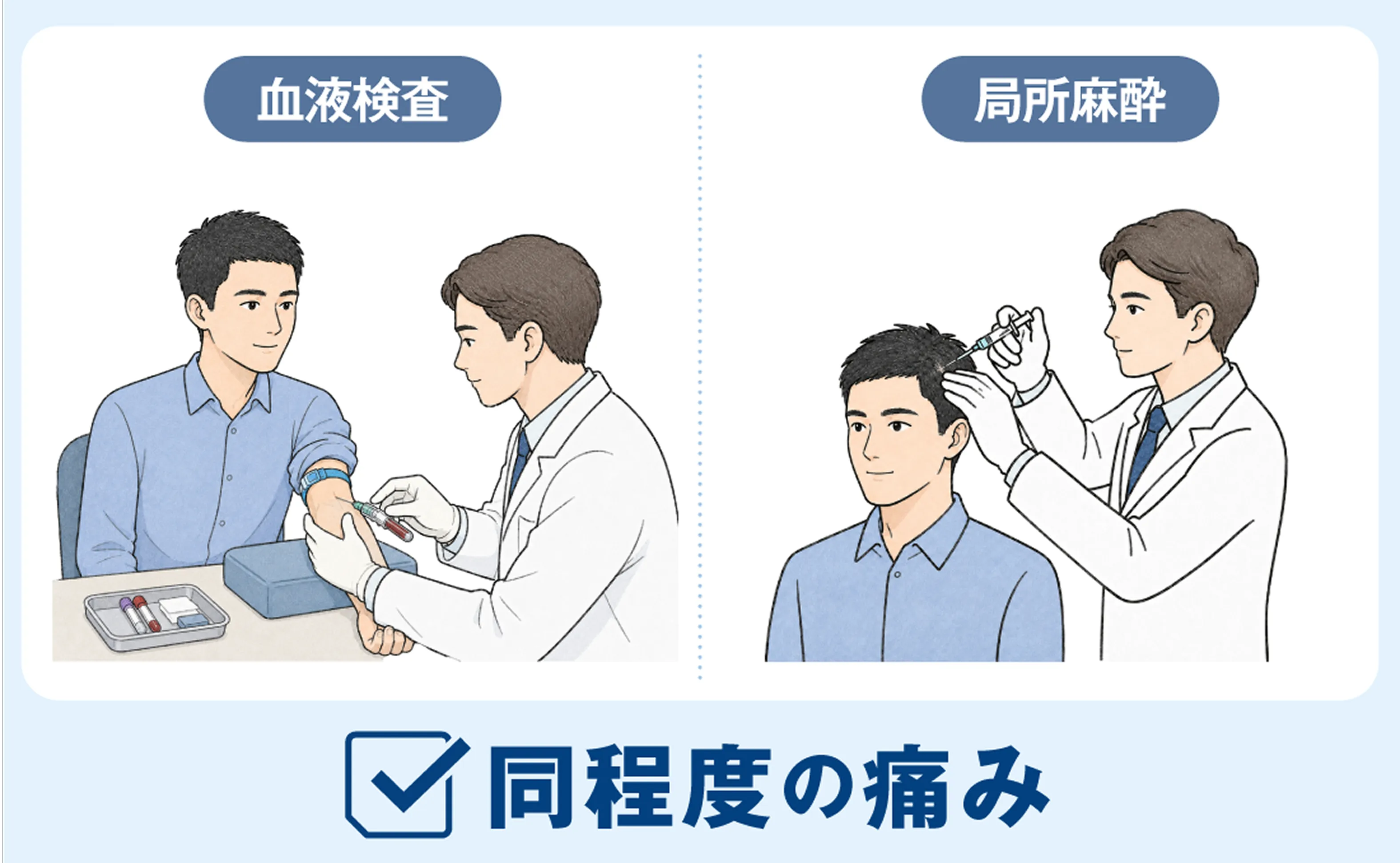 血液検査

局所麻酔

同程度の痛み